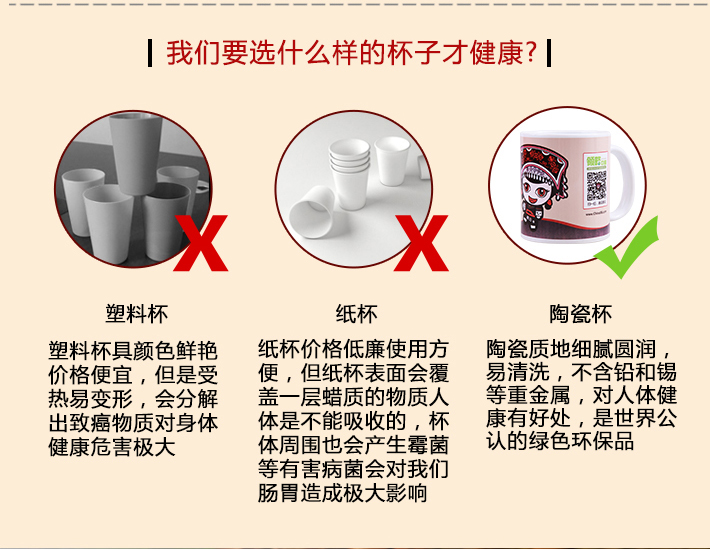 我们要选什么样的杯子才健康?

塑料杯

塑料杯具颜色鲜艳价格便宜，但是受热易变形，会分解出致癌物质对身体健康危害极大

纸杯

纸杯价格低廉使用方便，但纸杯表面会覆盖一层蜡质的物质人体是不能吸收的，杯体周围也会产生霉菌等有害病菌会对我们肠胃造成极大影响

陶瓷杯

陶瓷质地细腻圆润，易清洗，不含铅和锡等重金属，对人体健康有好处，是世界公认的绿色环保品