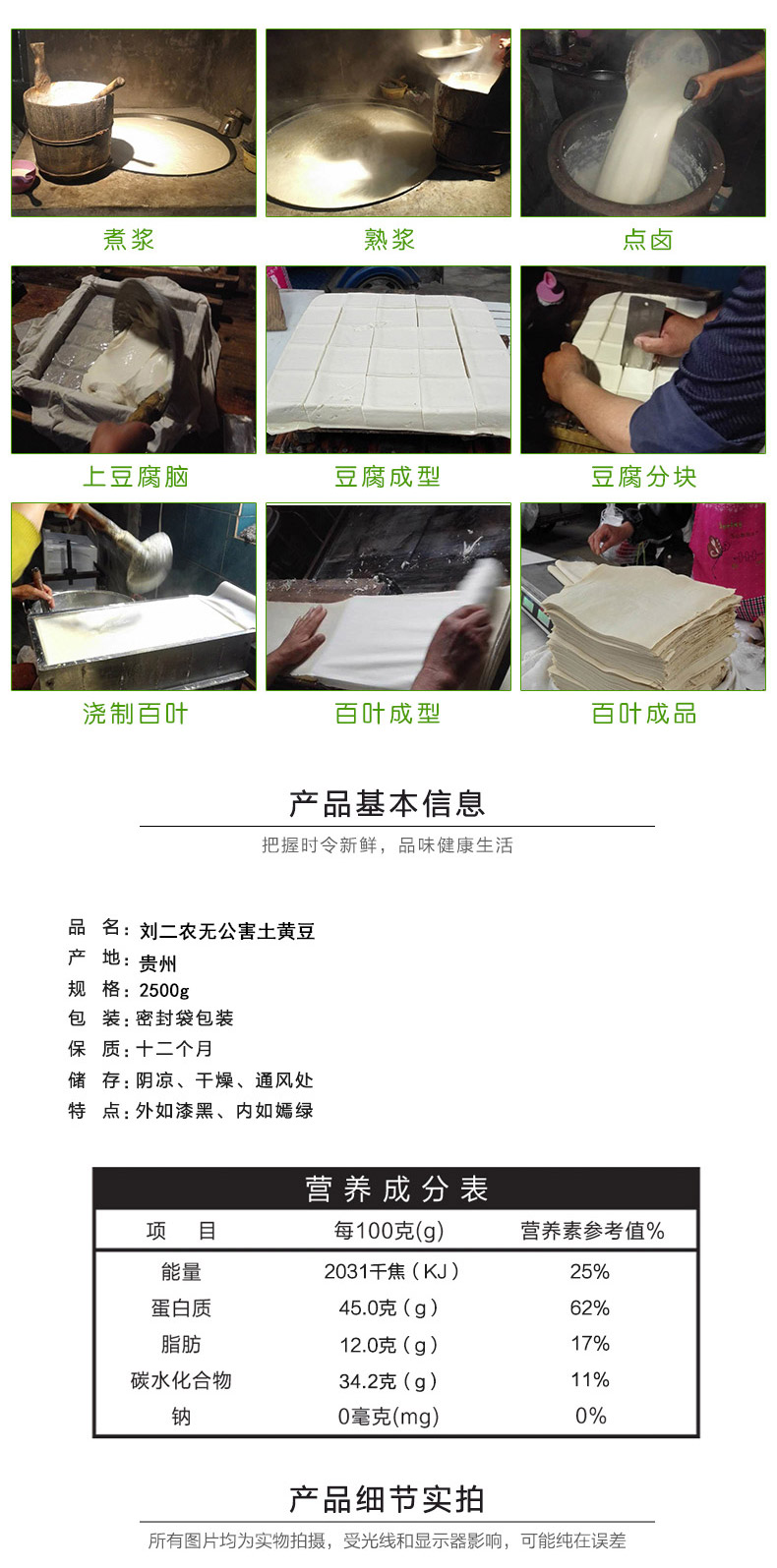 煮浆

熟浆

点卤

上豆腐脑

豆腐成型

豆腐分块

浇制百叶

百叶成型

百叶成品

产品基本信息

把握时令新鲜，品味健康生活

品　名：刘二农无公害土黄豆
产　地：贵州
规　格：2500g
包　装：密封袋包装
保　质：十二个月
储　存：阴凉、干燥、通风处
特　点：外如漆黑、内如嫣绿

营养成分表

| 项　目 | 每100克(g) | 营养素参考值% |
|---|---|---|
| 能量 | 2031千焦（KJ） | 25% |
| 蛋白质 | 45.0克（g） | 62% |
| 脂肪 | 12.0克（g） | 17% |
| 碳水化合物 | 34.2克（g） | 11% |
| 钠 | 0毫克(mg) | 0% |

产品细节实拍

所有图片均为实物拍摄，受光线和显示器影响，可能纯在误差