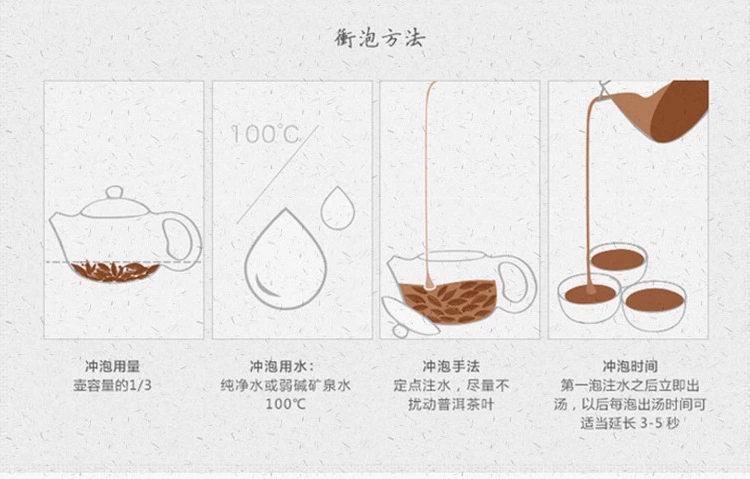 衝泡方法

100℃

冲泡用量
壶容量的1/3

冲泡用水：
纯净水或弱碱矿泉水
100℃

冲泡手法
定点注水，尽量不扰动普洱茶叶

冲泡时间
第一泡注水之后立即出汤，以后每泡出汤时间可适当延长 3-5 秒